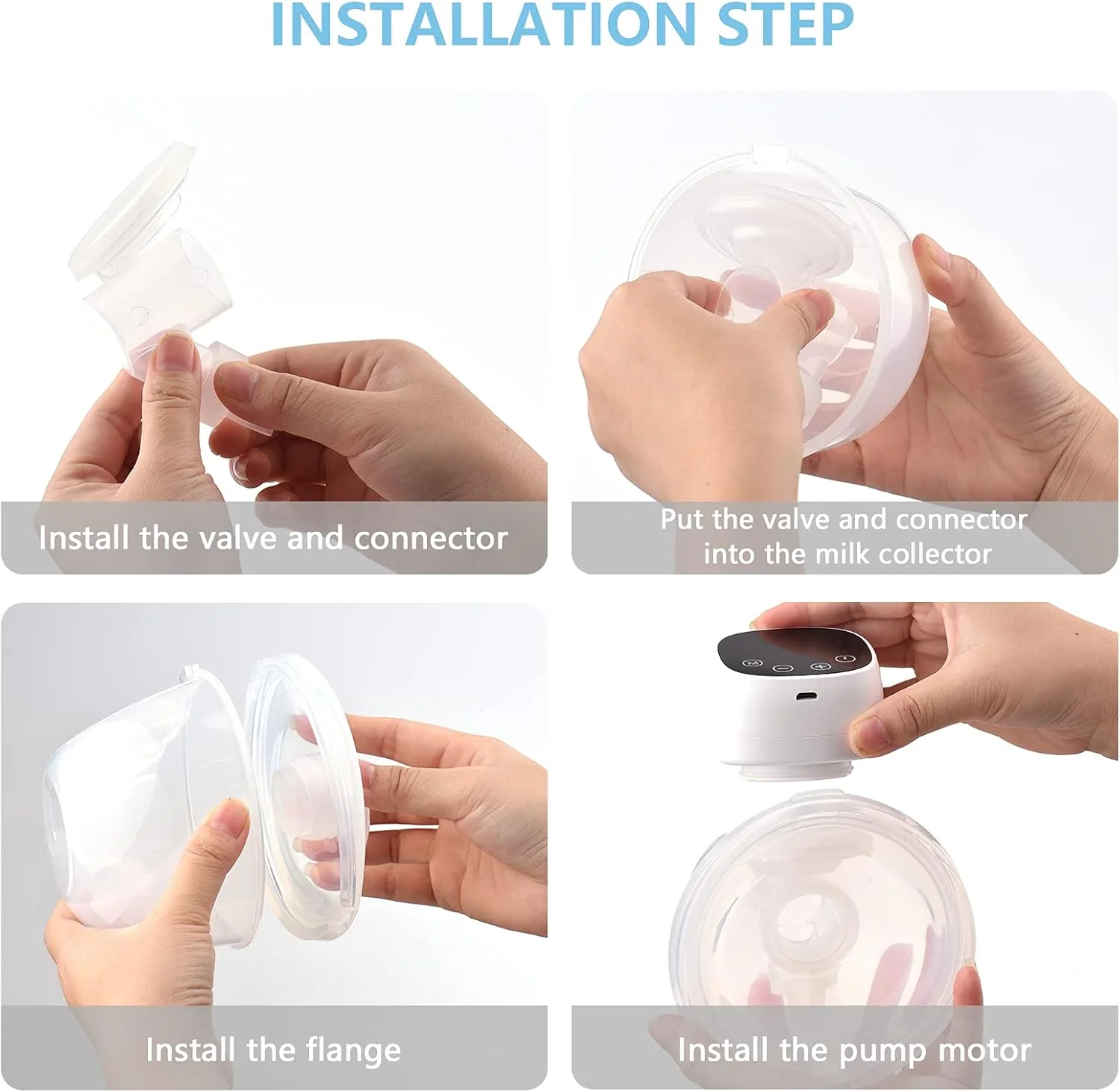 INSTALLATION STEP

Install the valve and connector

Put the valve and connector into the milk collector

Install the flange

M

Install the pump motor